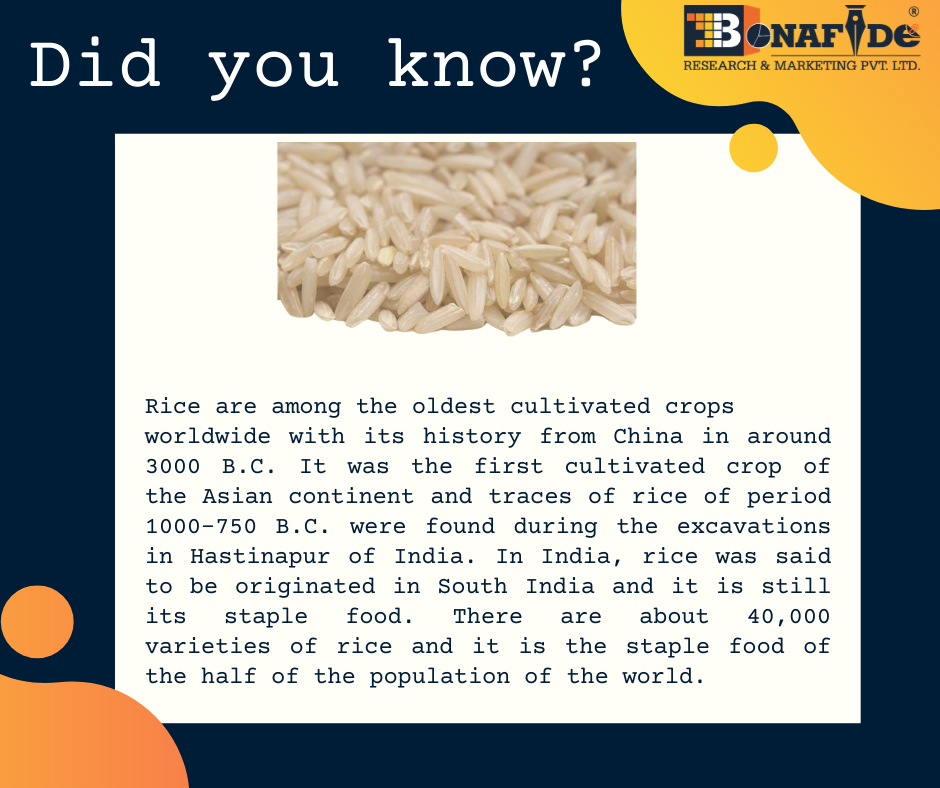 Did you know?

BONAFIDE®
RESEARCH & MARKETING PVT. LTD.

Rice are among the oldest cultivated crops worldwide with its history from China in around 3000 B.C. It was the first cultivated crop of the Asian continent and traces of rice of period 1000-750 B.C. were found during the excavations in Hastinapur of India. In India, rice was said to be originated in South India and it is still its staple food. There are about 40,000 varieties of rice and it is the staple food of the half of the population of the world.